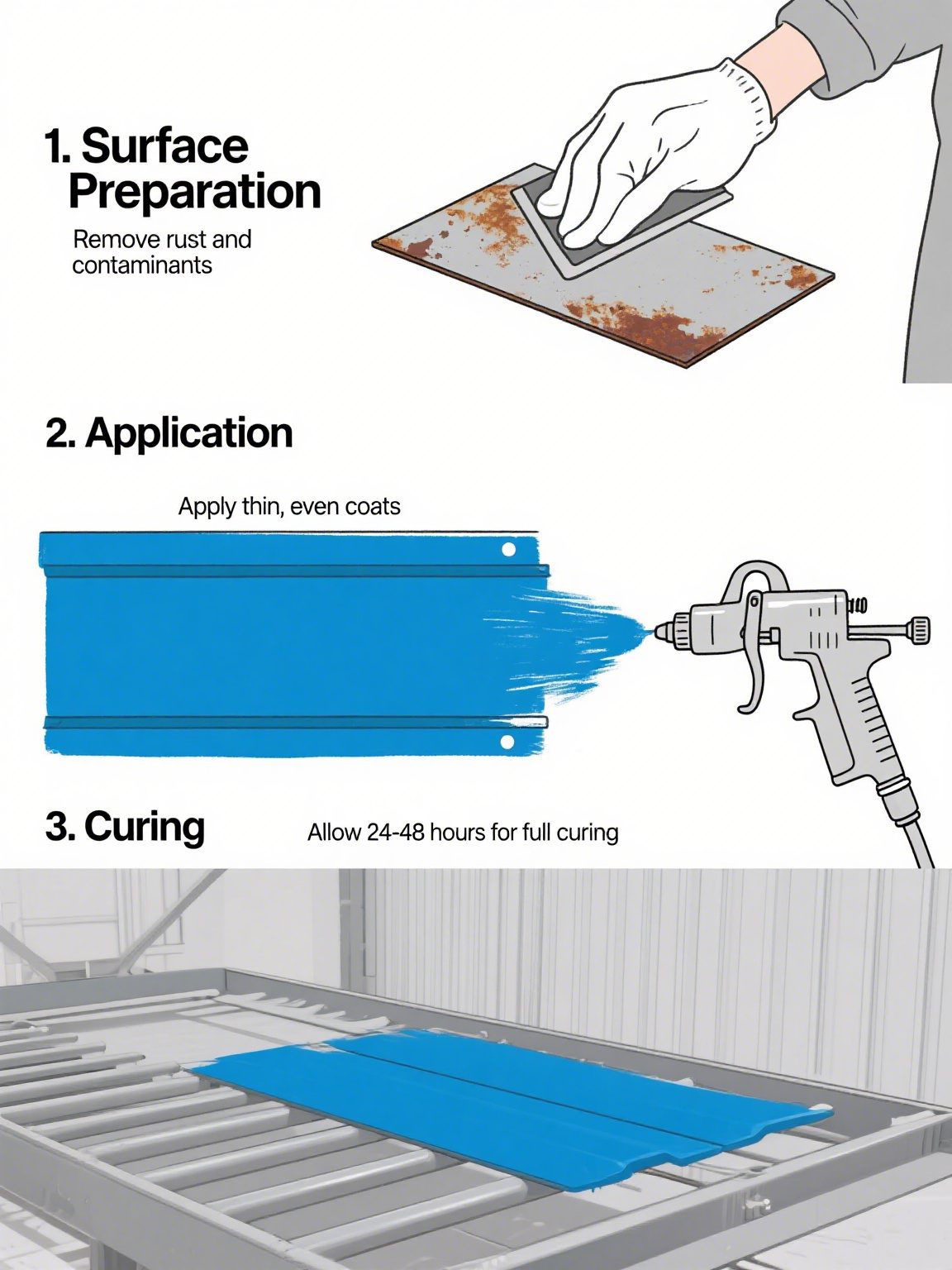 1. Surface Preparation

Remove rust and contaminants

2. Application

Apply thin, even coats

3. Curing

Allow 24-48 hours for full curing